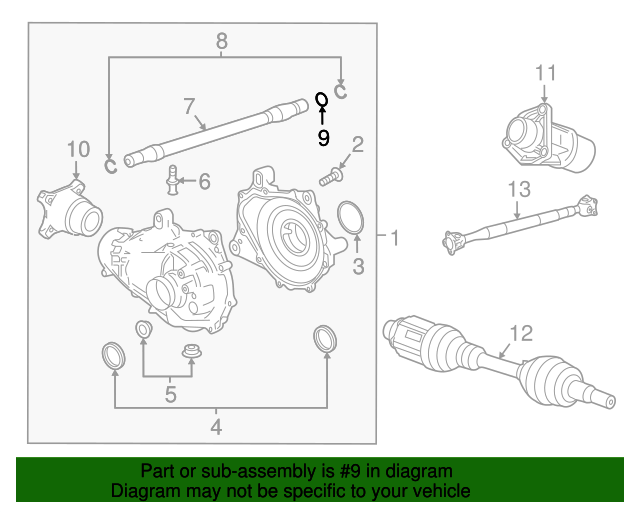 8
11
7
9
2
10
6
13
1
3
12
5
4

Part or sub-assembly is #9 in diagram
Diagram may not be specific to your vehicle