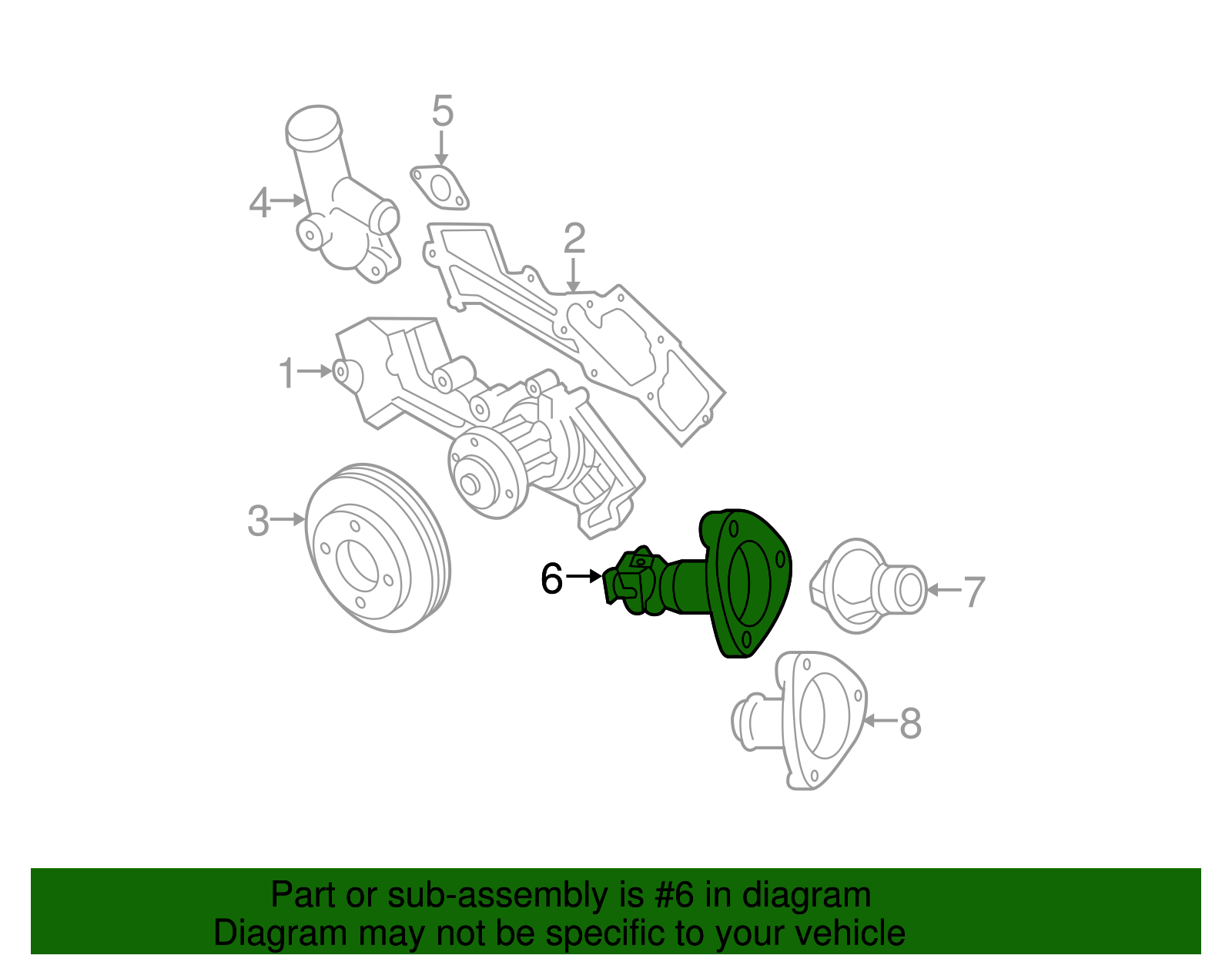 5
4
2
1
3
6
7
8

Part or sub-assembly is #6 in diagram
Diagram may not be specific to your vehicle