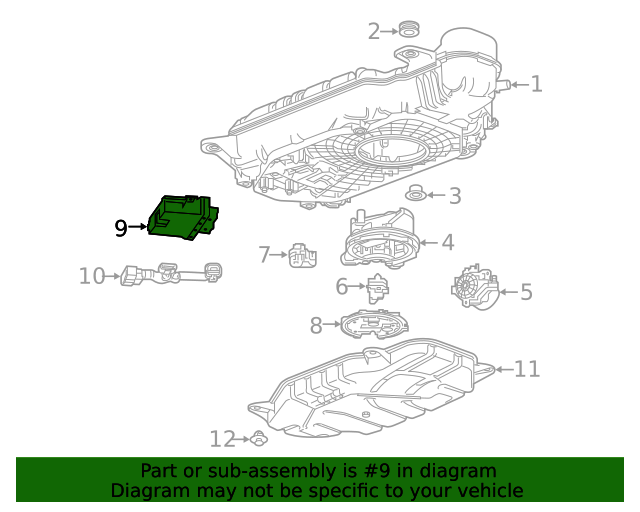 2
1
3
9
4
7
10
6
5
8
11
12

Part or sub-assembly is #9 in diagram
Diagram may not be specific to your vehicle