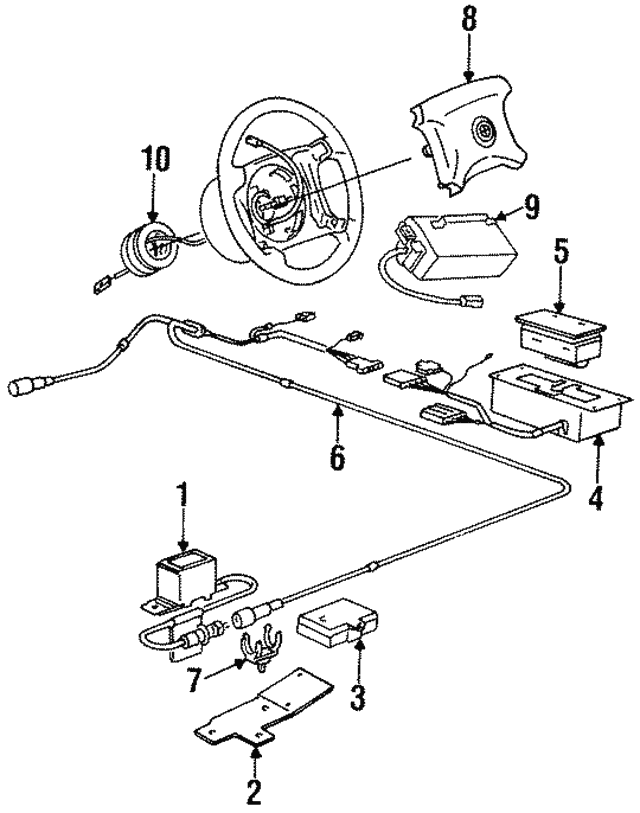 8
10
9
5
6
4
1
7
3
2