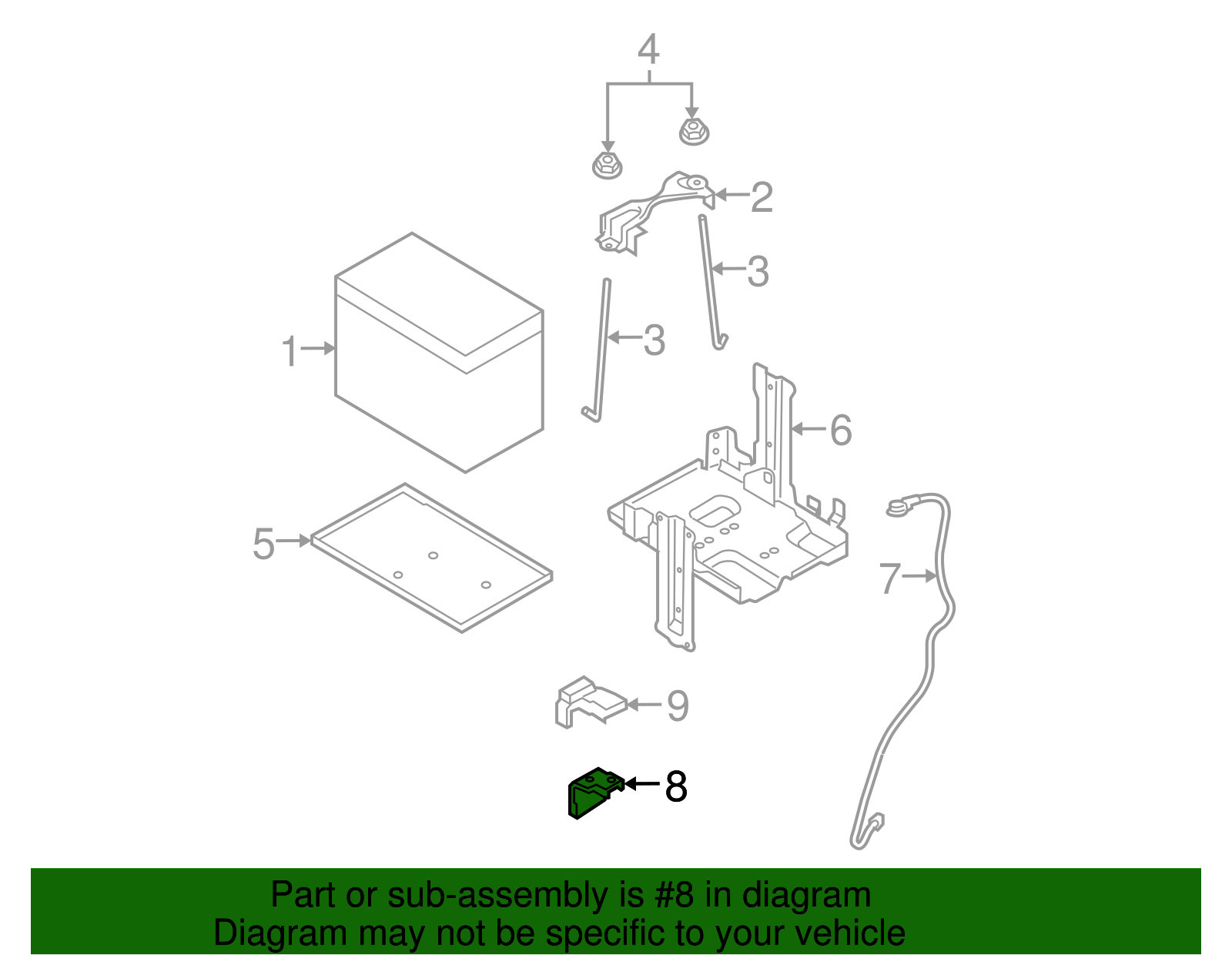 4

2

3

3

1

6

5

7

9

8

Part or sub-assembly is #8 in diagram
Diagram may not be specific to your vehicle