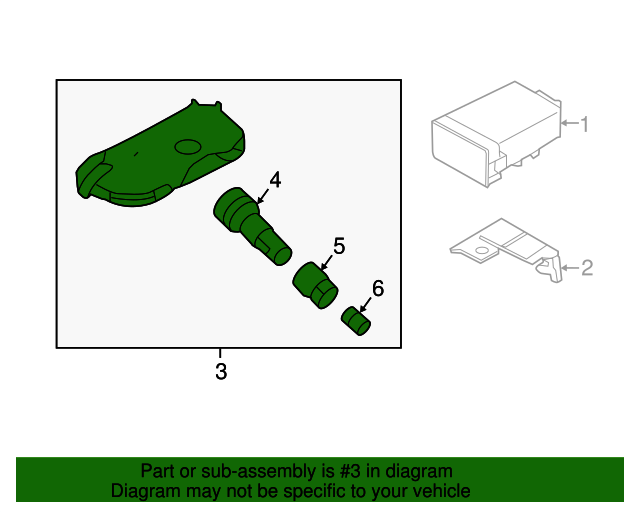 4
5
6
3
1
2

Part or sub-assembly is #3 in diagram
Diagram may not be specific to your vehicle