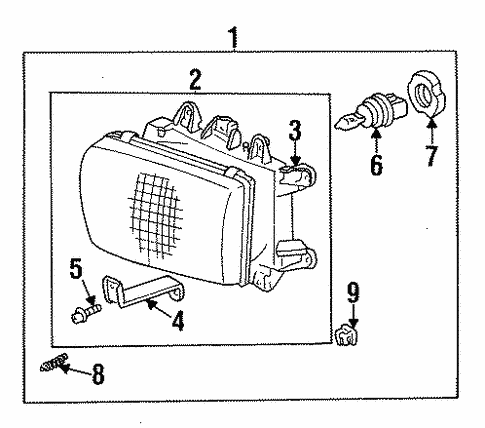 1
2
3
6
7
5
4
9
8