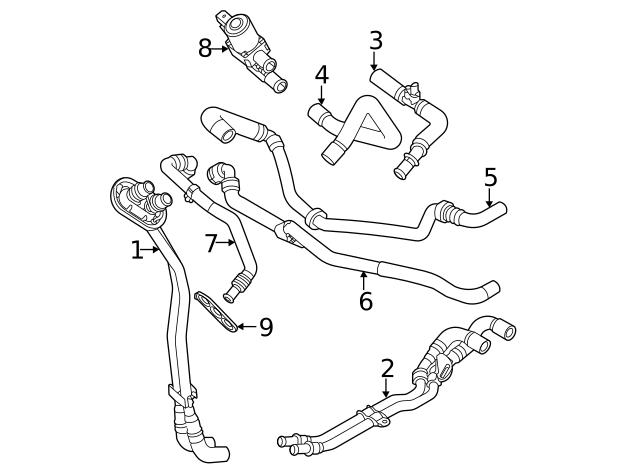 8
3
4
5
1
7
6
9
2