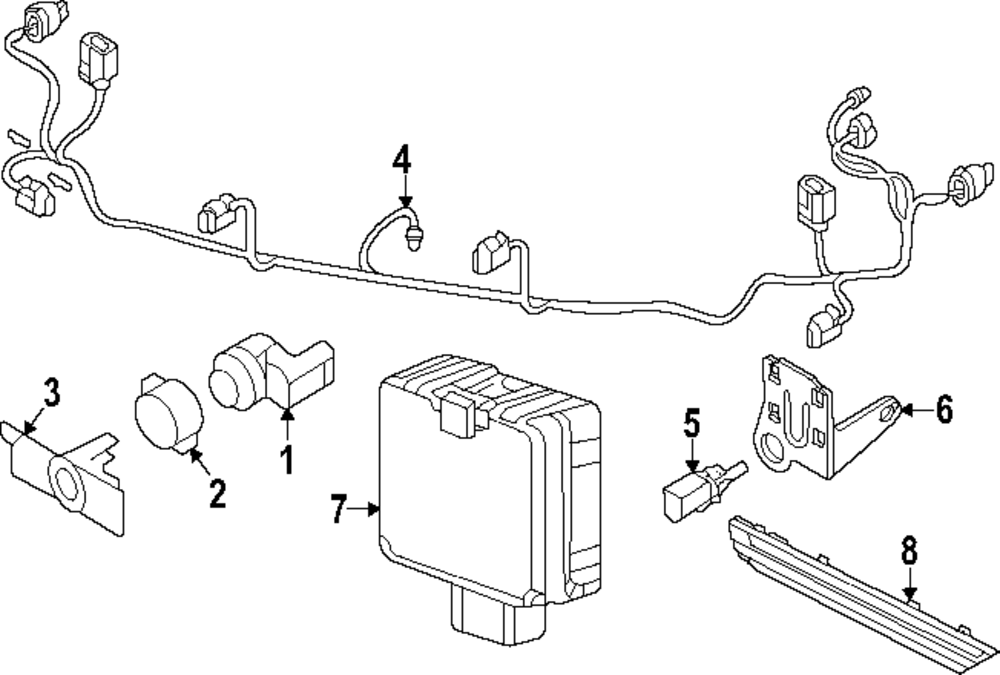 4
3
2
1
7
5
6
8