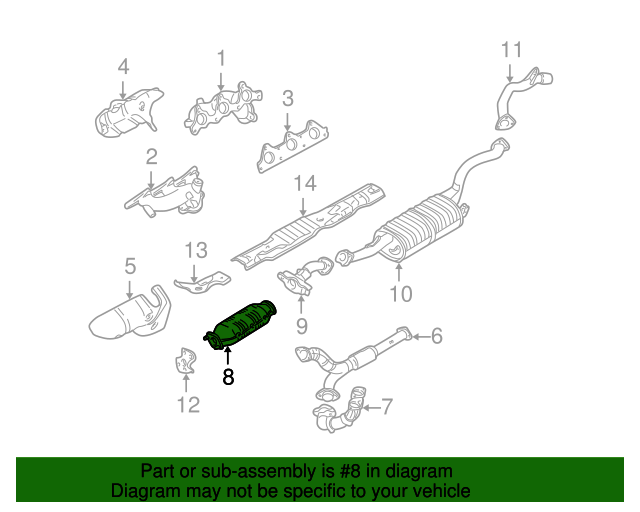 4
1
11
3
2
14
13
5
10
9
6
8
12
7

Part or sub-assembly is #8 in diagram
Diagram may not be specific to your vehicle