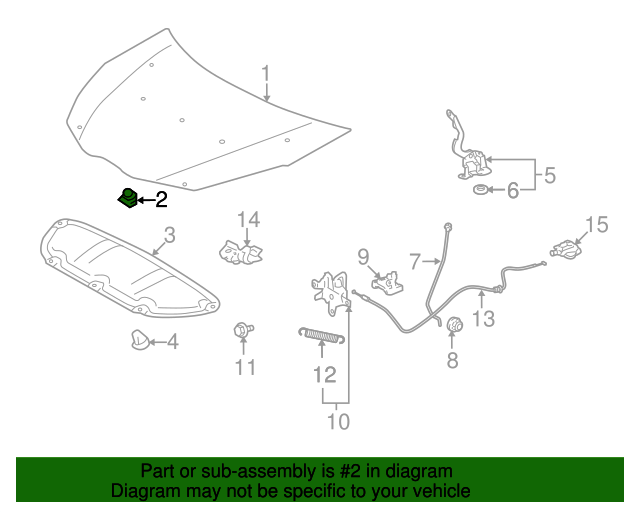 1
2
3
4
5
6
7
8
9
10
11
12
13
14
15

Part or sub-assembly is #2 in diagram
Diagram may not be specific to your vehicle