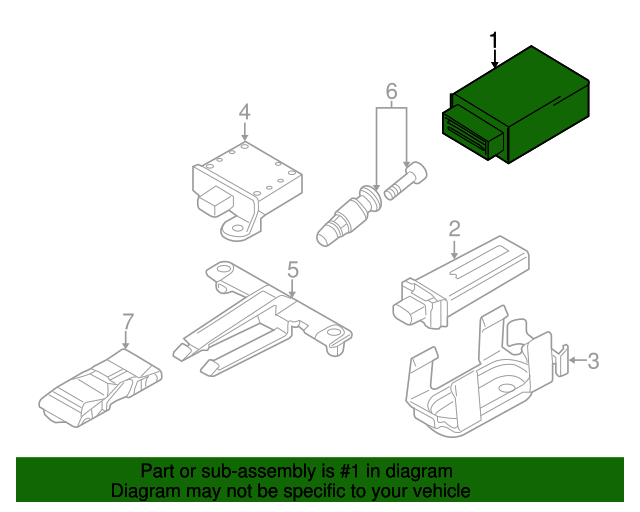 1
6
4
2
5
7
3

Part or sub-assembly is #1 in diagram
Diagram may not be specific to your vehicle