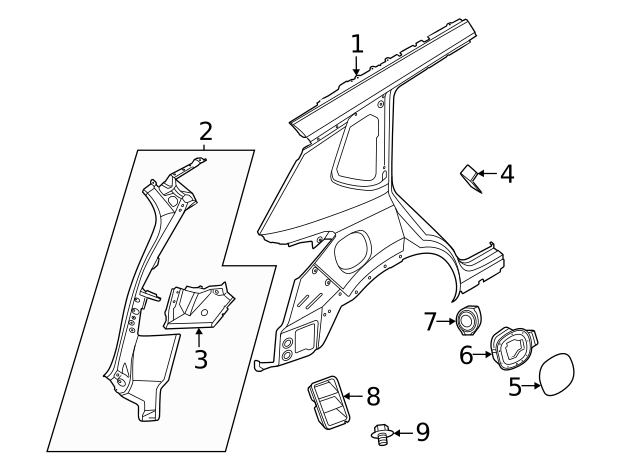 1
2
4
3
7
6
5
8
9