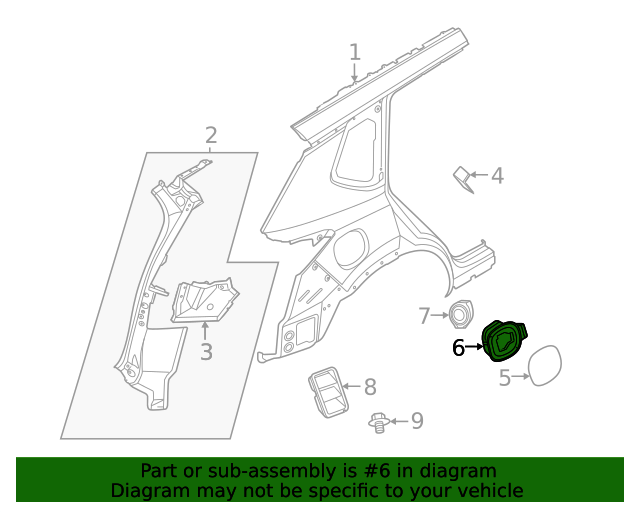 1
2
4
3
7
6
5
8
9

Part or sub-assembly is #6 in diagram
Diagram may not be specific to your vehicle