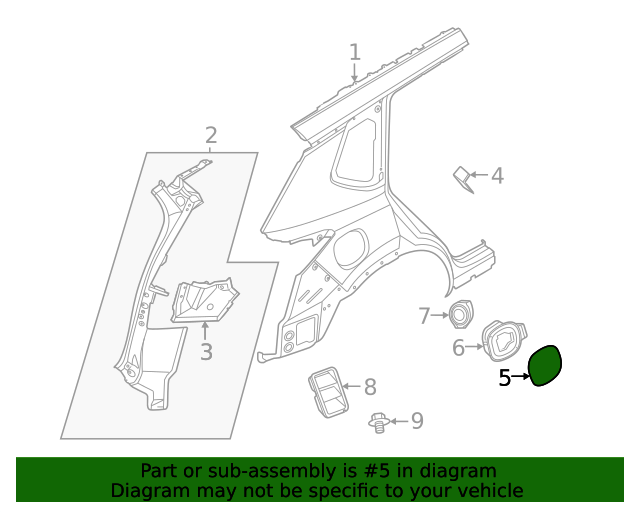 1
2
4
3
7
6
5
8
9

Part or sub-assembly is #5 in diagram
Diagram may not be specific to your vehicle