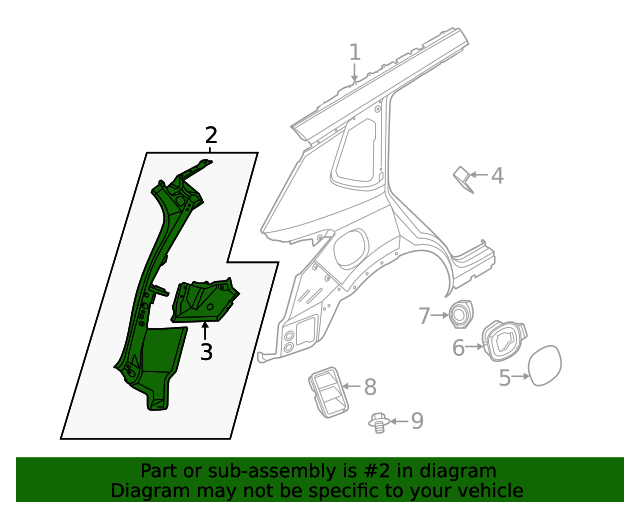 1
2
4
3
7
6
5
8
9

Part or sub-assembly is #2 in diagram
Diagram may not be specific to your vehicle