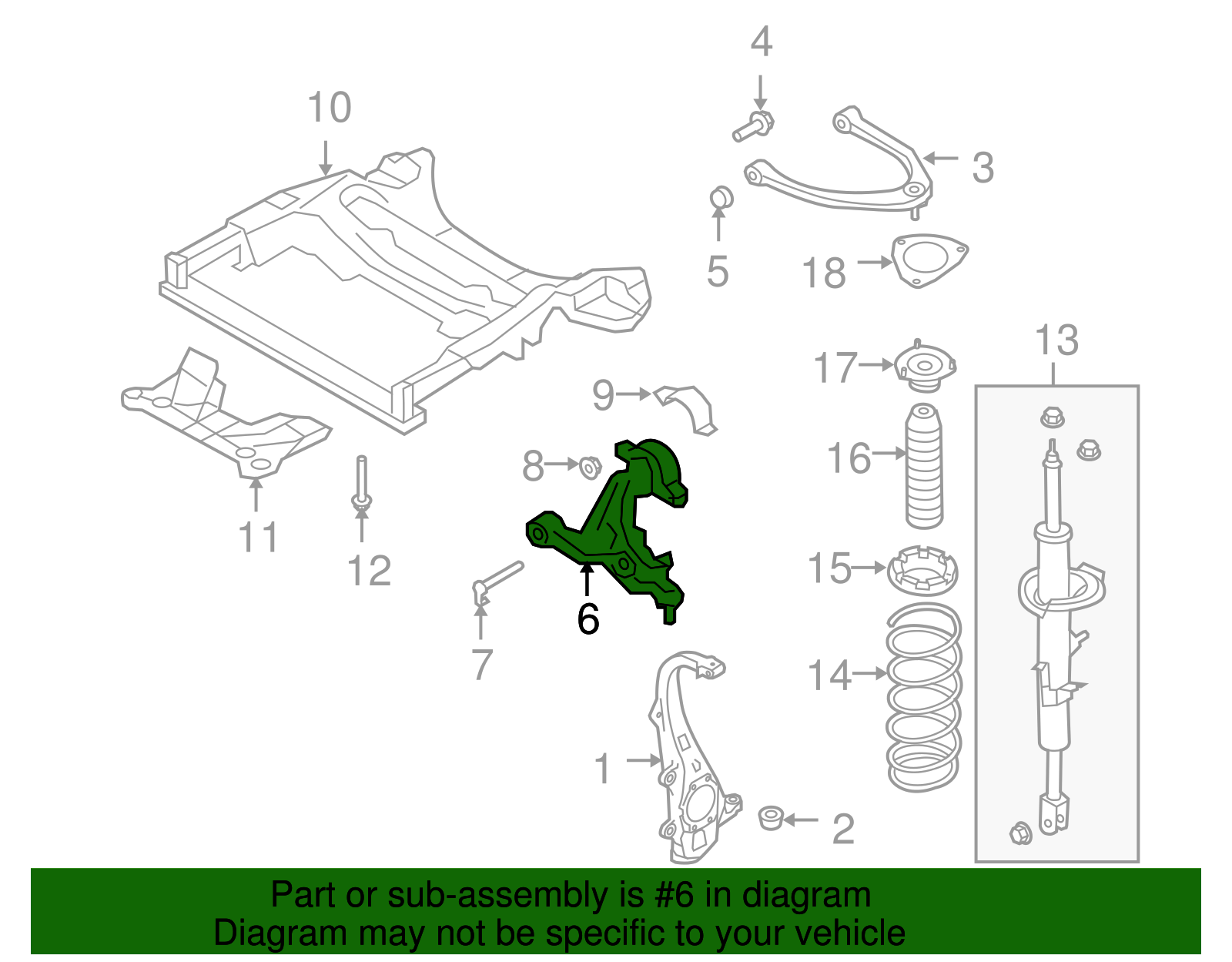 4
10
3
5
18
13
17
9
16
8
11
12
15
6
7
14
1
2

Part or sub-assembly is #6 in diagram
Diagram may not be specific to your vehicle