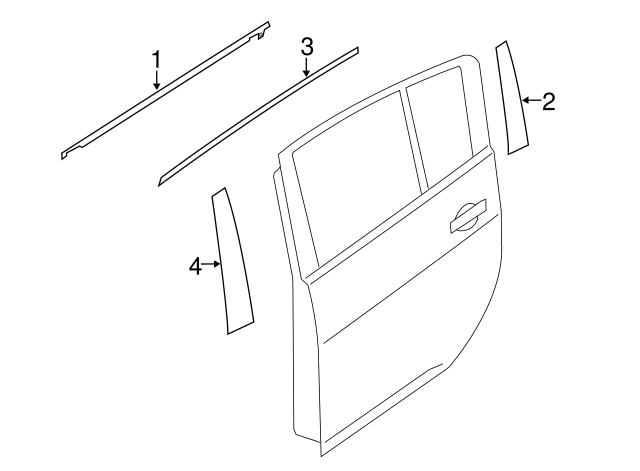 1
3
2
4