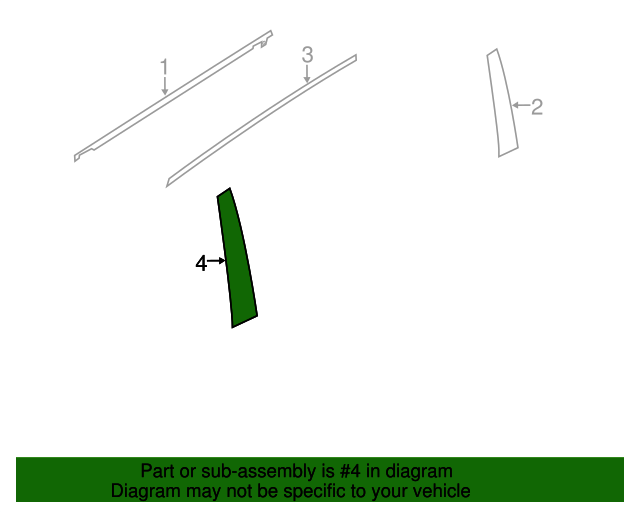 1

3

2

4

Part or sub-assembly is #4 in diagram
Diagram may not be specific to your vehicle