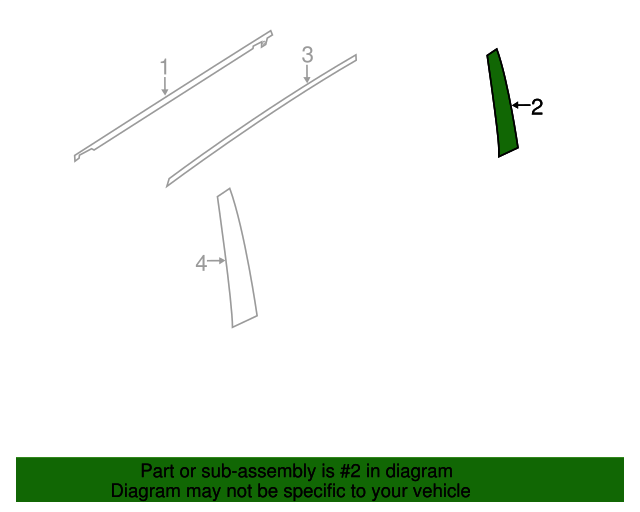 1
3
2
4

Part or sub-assembly is #2 in diagram
Diagram may not be specific to your vehicle