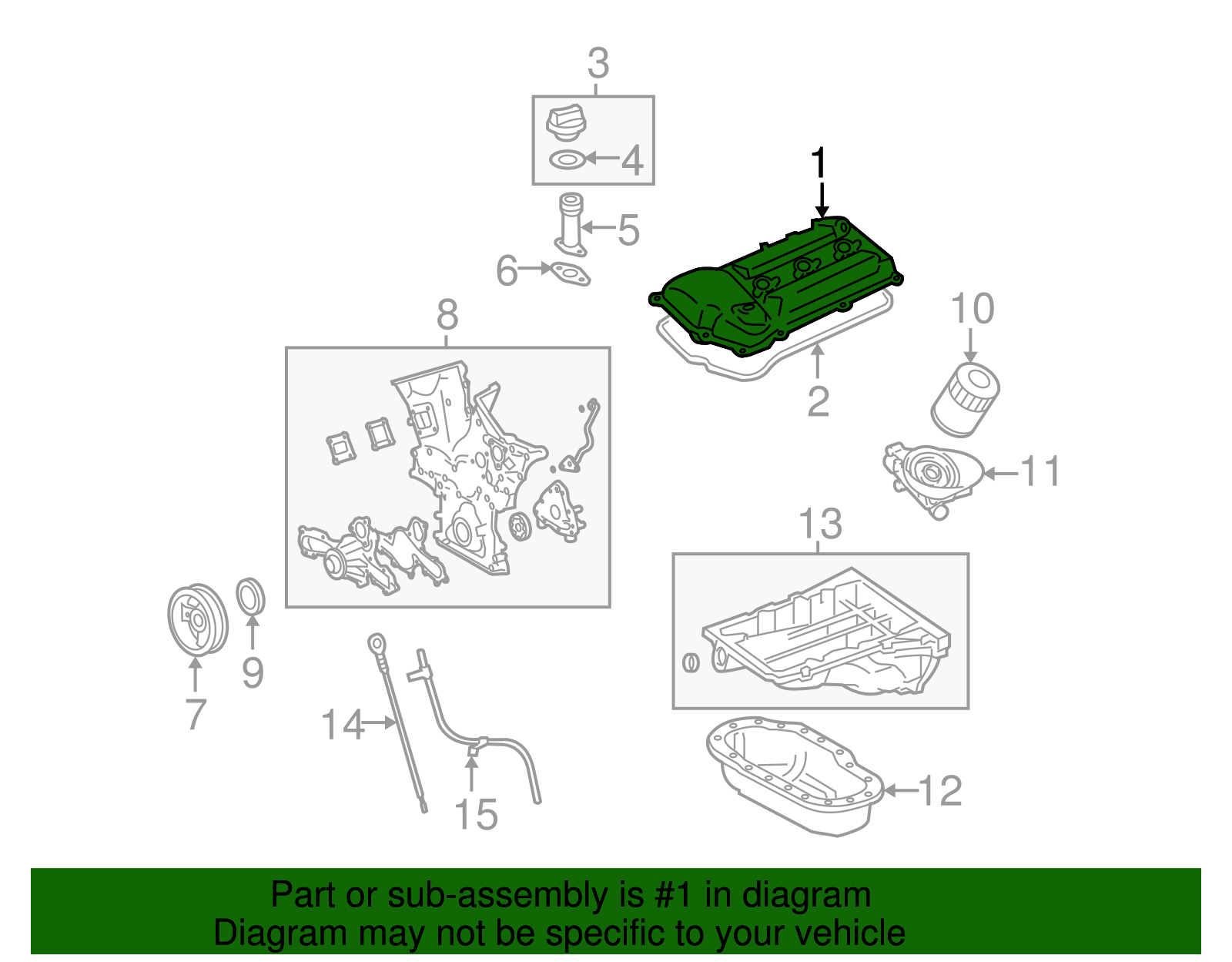 3
4
1
5
6
8
10
2
11
13
9
7
14
15
12

Part or sub-assembly is #1 in diagram
Diagram may not be specific to your vehicle