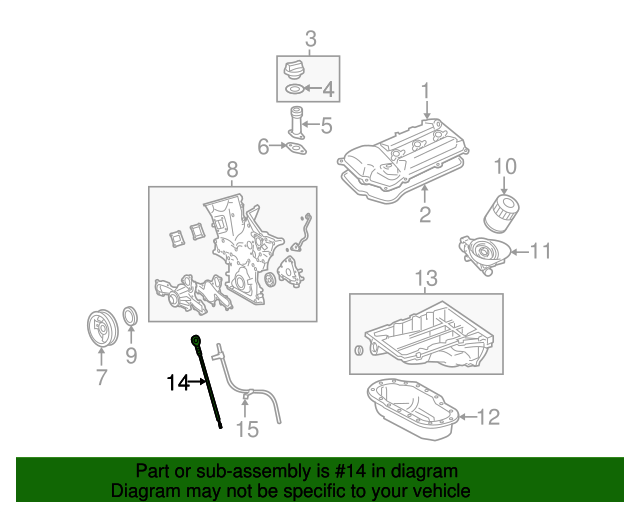 3
4
1
5
6
8
10
2
11
13
7
9
14
15
12

Part or sub-assembly is #14 in diagram
Diagram may not be specific to your vehicle