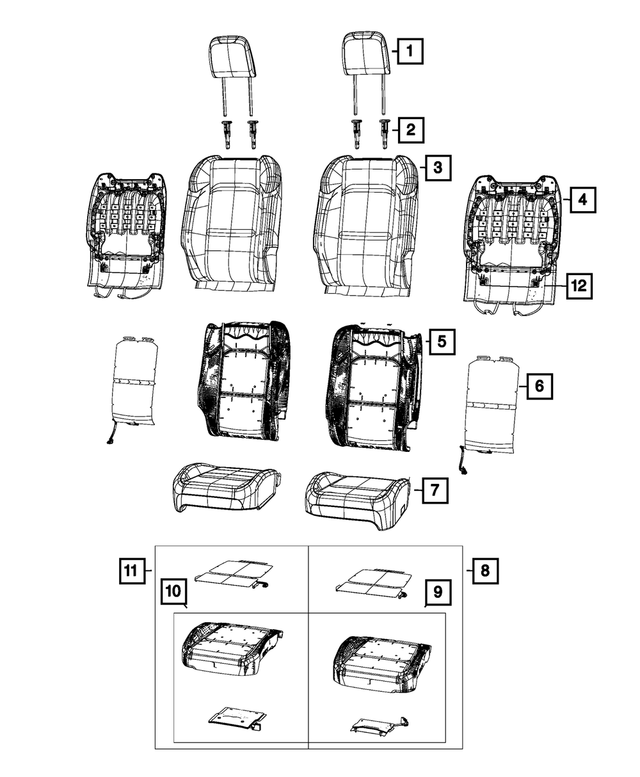 1
2
3
4
12
5
6
7
11
8
10
9