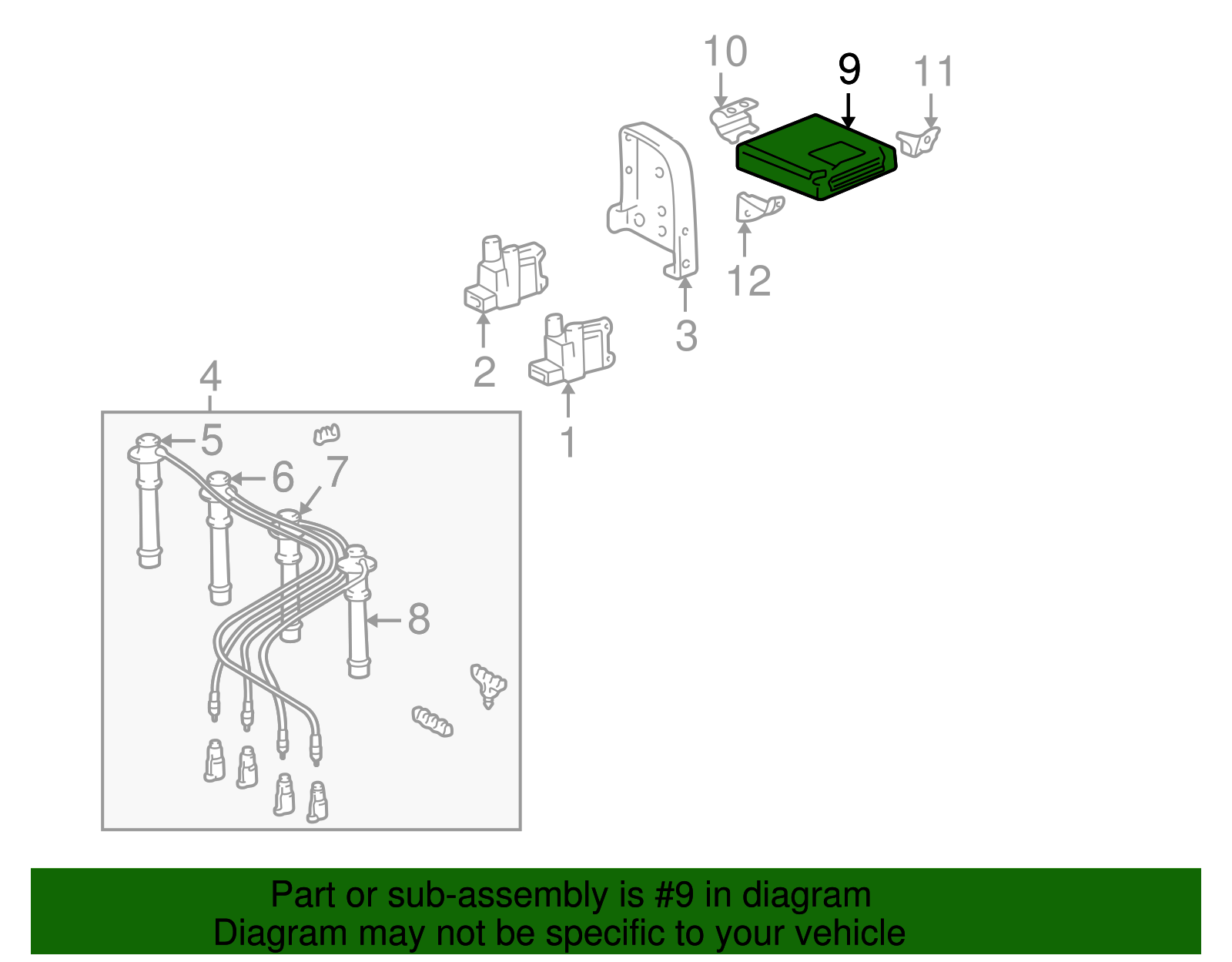 10
9
11
12
3
2
1
4
5
6
7
8

Part or sub-assembly is #9 in diagram
Diagram may not be specific to your vehicle