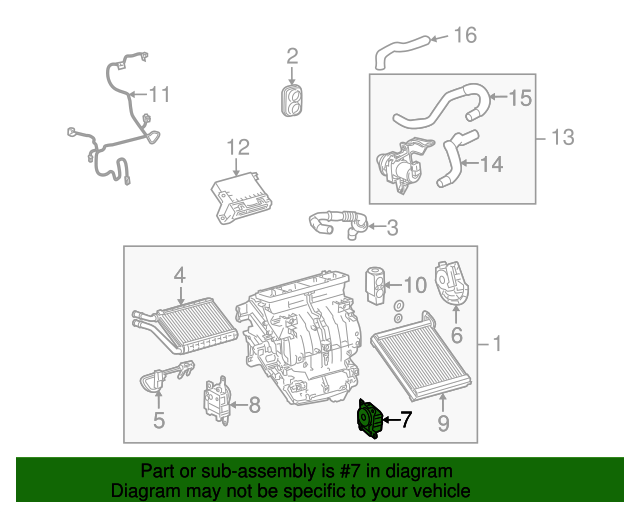 16
2
11
15
13
12
14
3
4
10
6
1
5
8
7
9

Part or sub-assembly is #7 in diagram
Diagram may not be specific to your vehicle