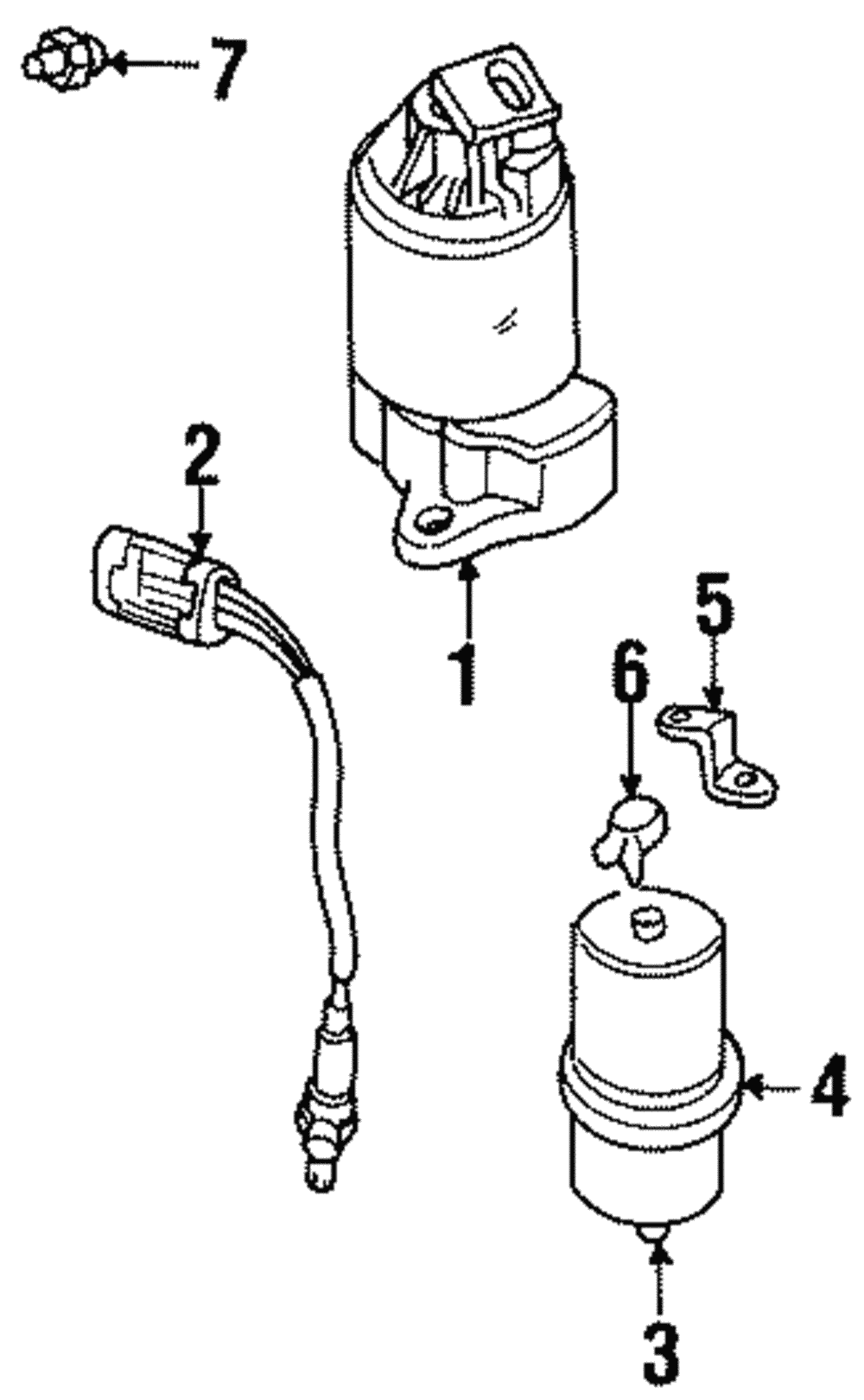 7
2
1
5
6
4
3