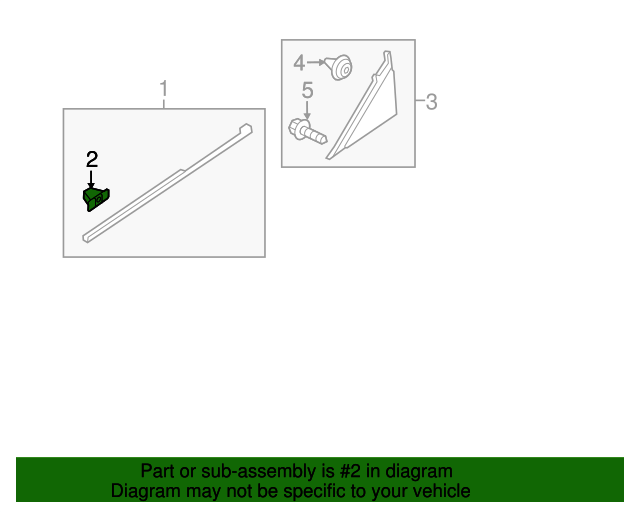 1
2
4
5
3

Part or sub-assembly is #2 in diagram
Diagram may not be specific to your vehicle