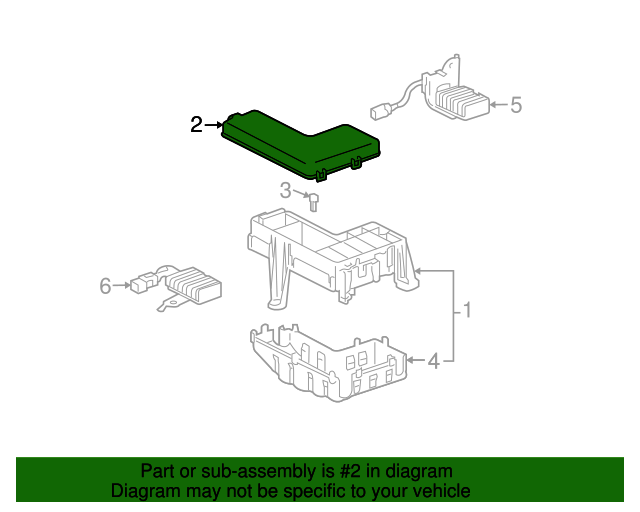 2
5
3
6
1
4

Part or sub-assembly is #2 in diagram
Diagram may not be specific to your vehicle