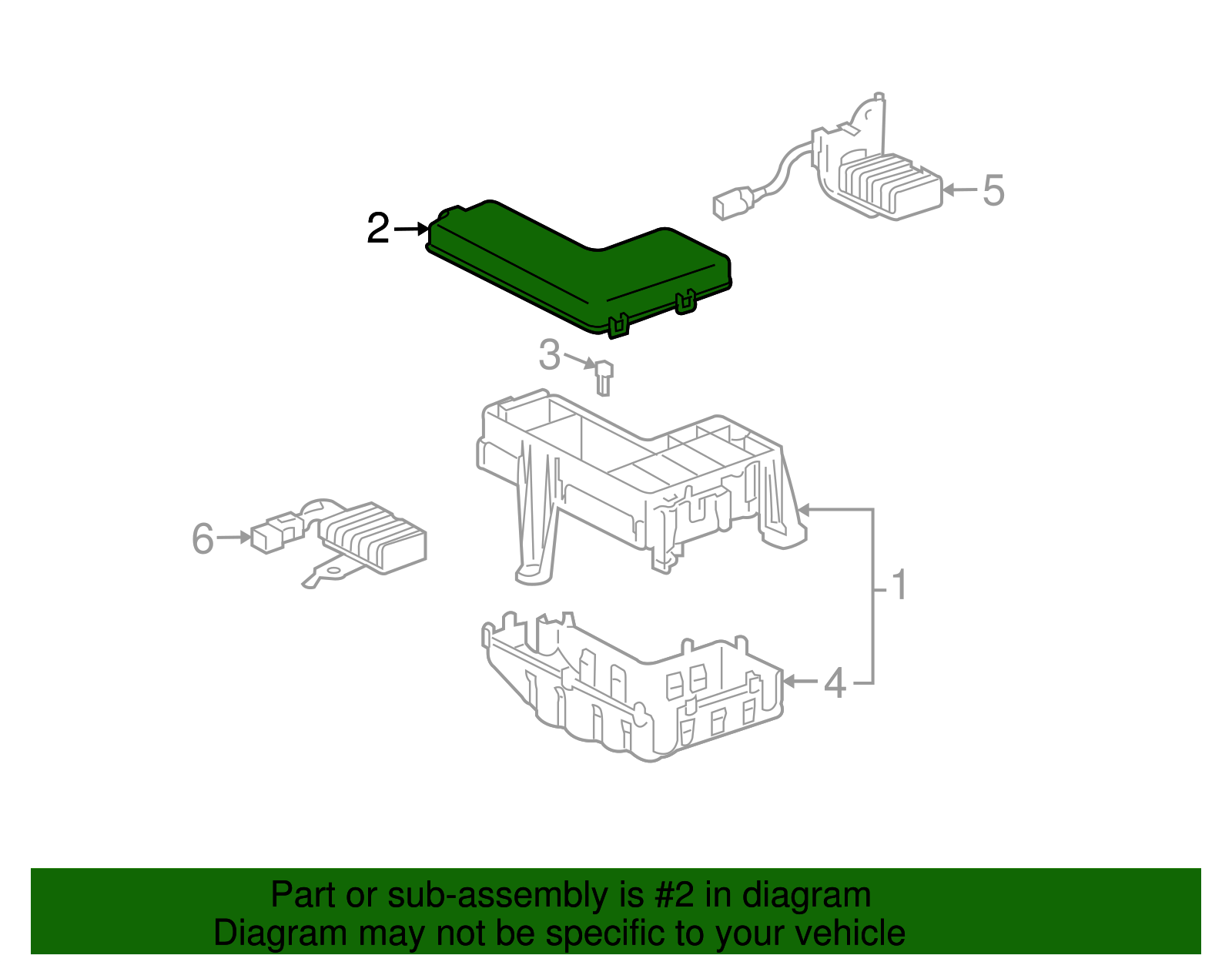 5

2

3

6

1

4

Part or sub-assembly is #2 in diagram
Diagram may not be specific to your vehicle