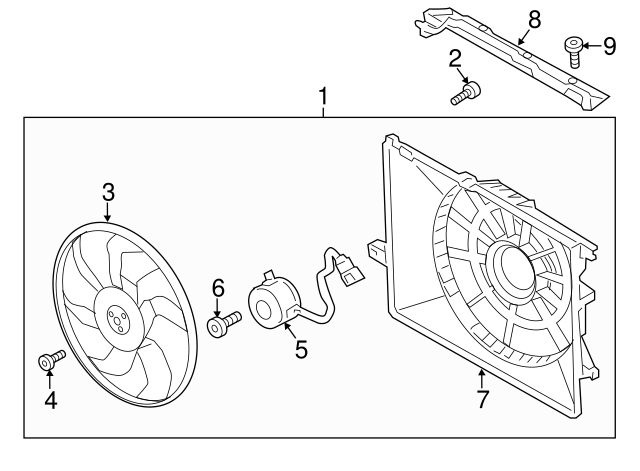 8
9
2
1
3
6
5
4
7