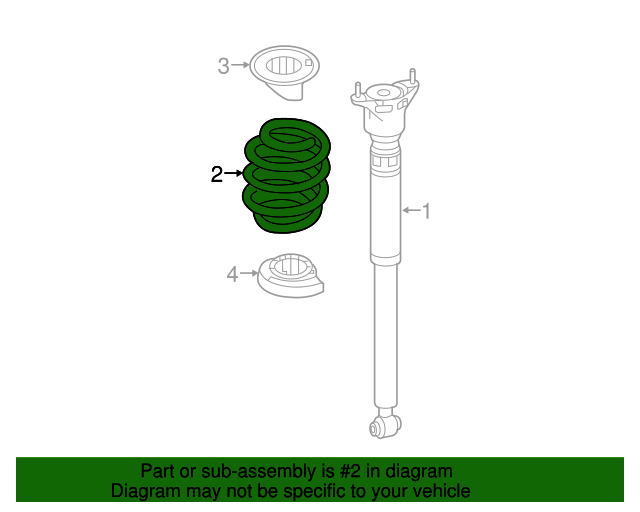 3
2
1
4

Part or sub-assembly is #2 in diagram
Diagram may not be specific to your vehicle