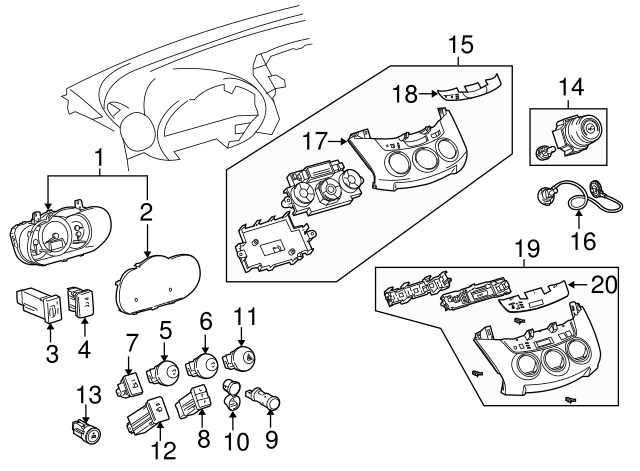 15
18
14
17
1
2
16
19
20
3
4
7
5
6
11
13
12
8
10
9