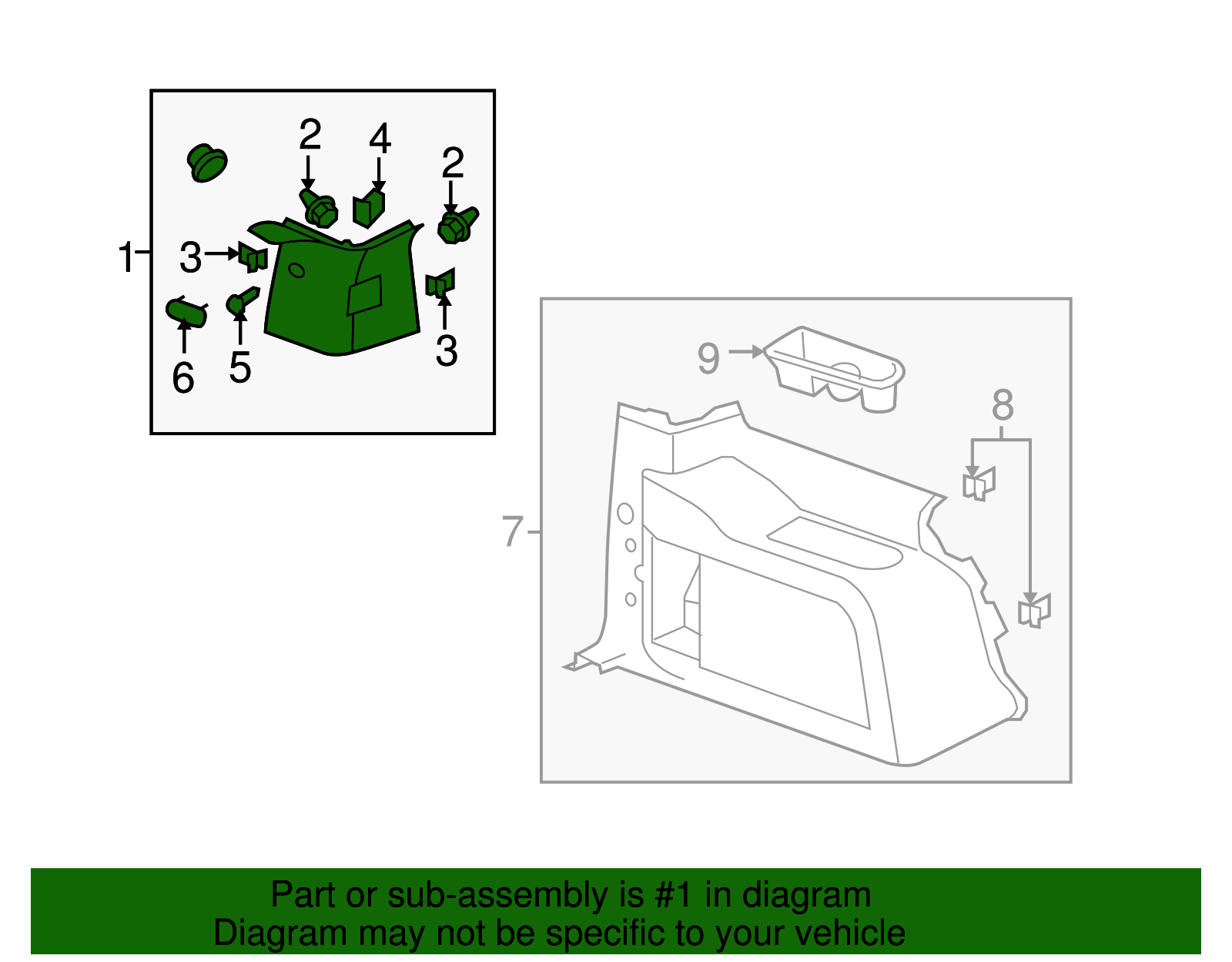 2
4
2
1
3
3
6
5
9
8
7

Part or sub-assembly is #1 in diagram
Diagram may not be specific to your vehicle