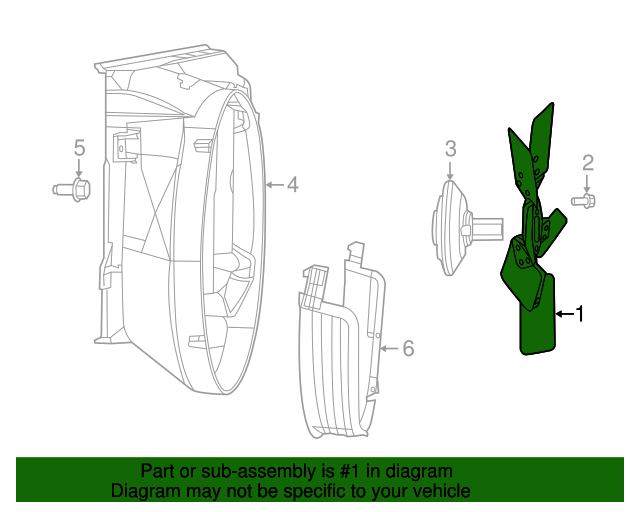 5

4

3

2

1

6

Part or sub-assembly is #1 in diagram
Diagram may not be specific to your vehicle