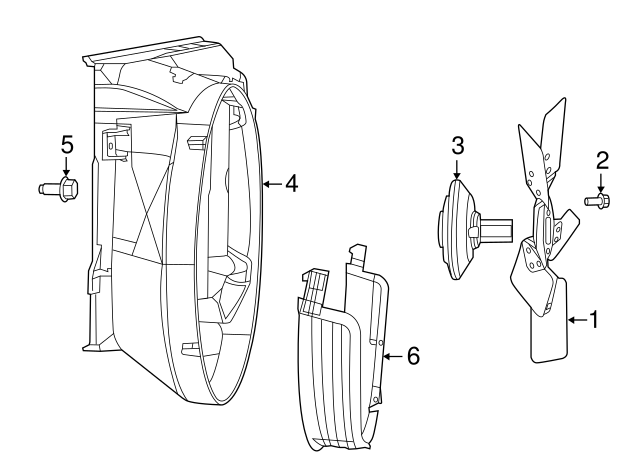 5
4
3
2
1
6