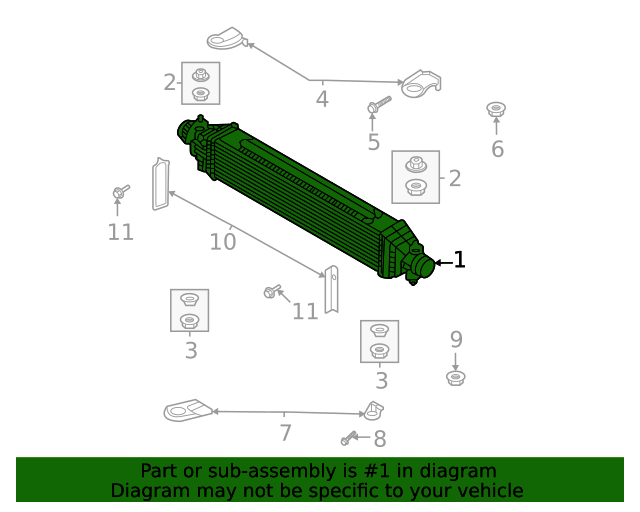 2
4
5
6
2
11
10
1
11
3
3
9
7
8

Part or sub-assembly is #1 in diagram
Diagram may not be specific to your vehicle