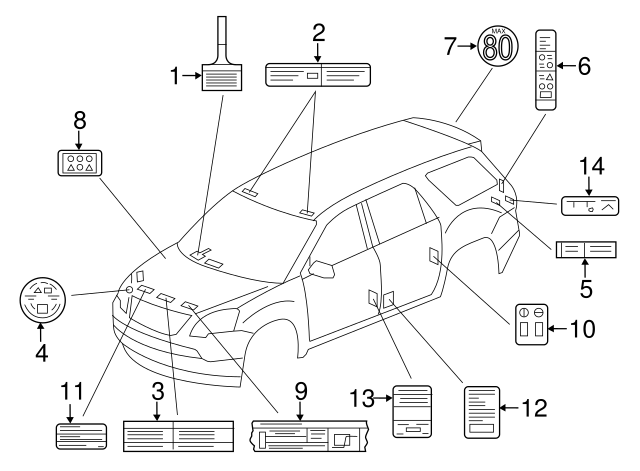 1
2
7
MAX
80
6
8
14
5
4
10
11
3
9
13
12