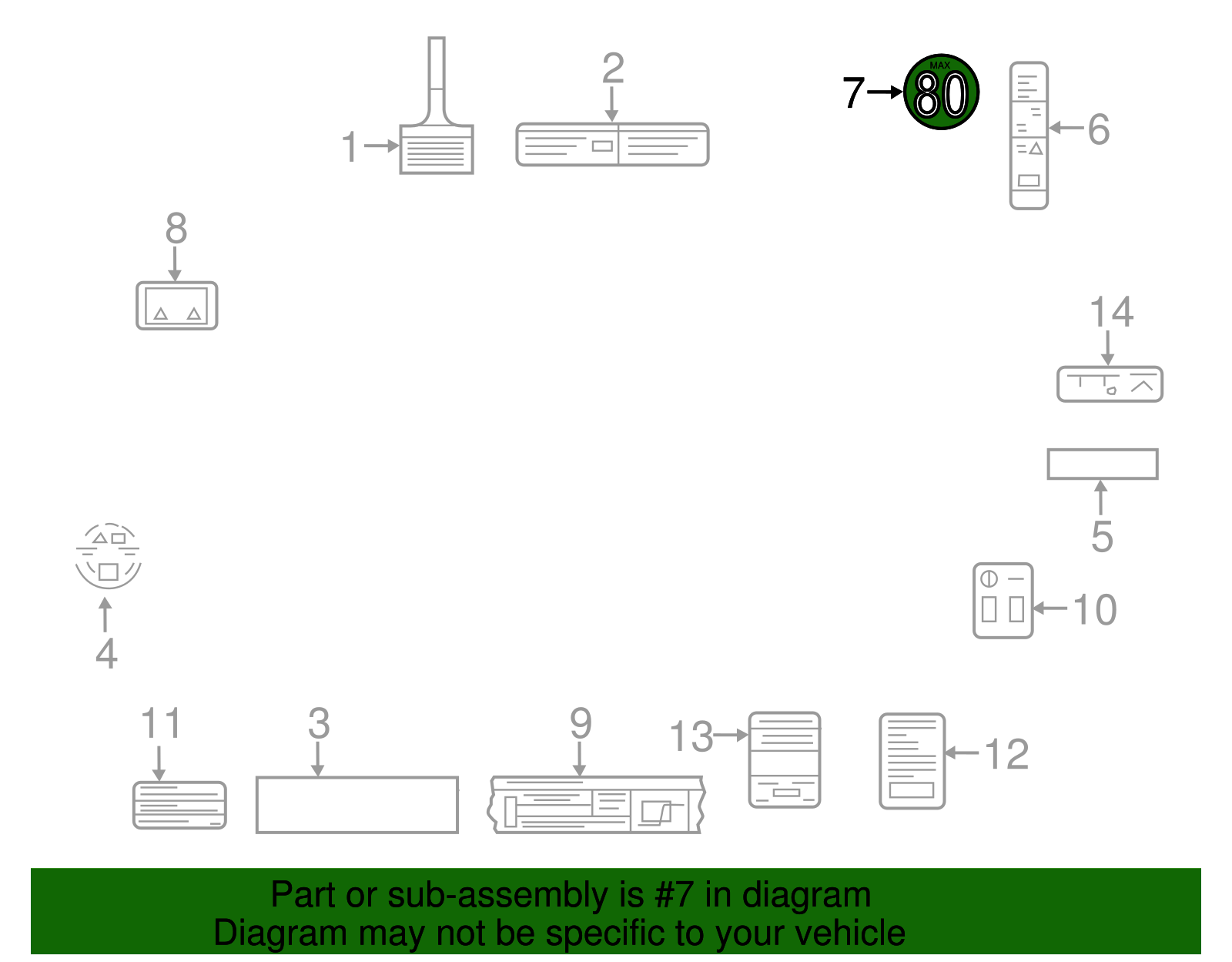 1
2
7
MAX
80
6
8
14
5
4
10
11
3
9
13
12

Part or sub-assembly is #7 in diagram
Diagram may not be specific to your vehicle