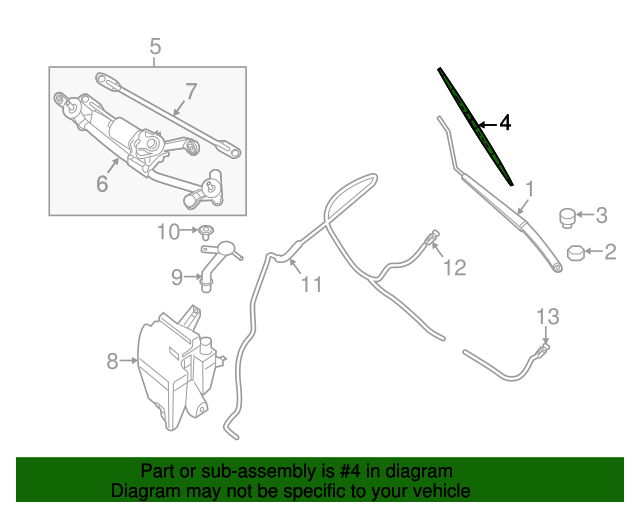 5
7
6
4
1
3
2
10
9
11
12
13
8

Part or sub-assembly is #4 in diagram
Diagram may not be specific to your vehicle