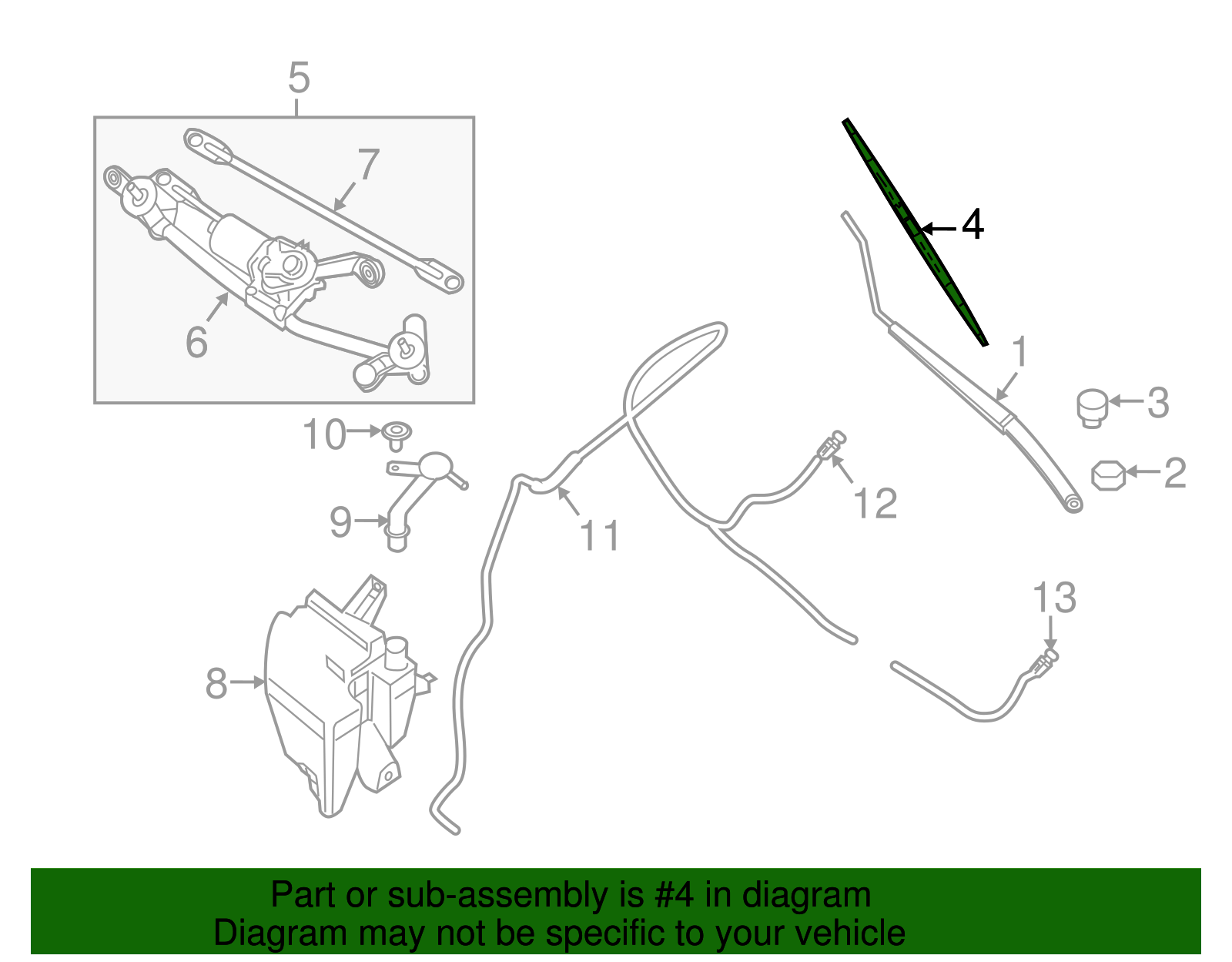 5
7
6
4
1
3
2
10
9
11
12
13
8

Part or sub-assembly is #4 in diagram
Diagram may not be specific to your vehicle