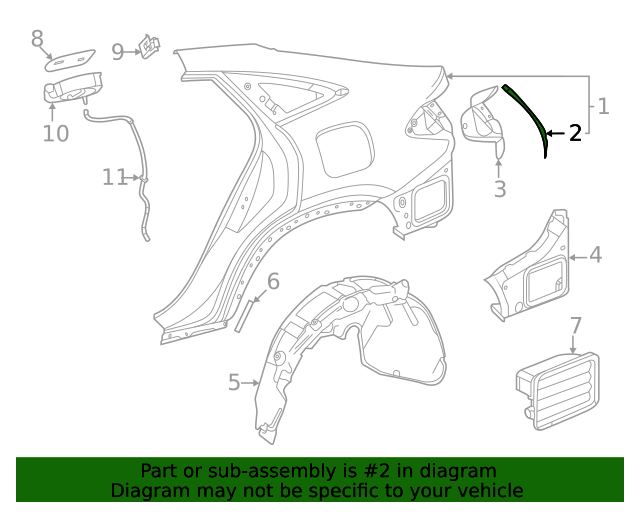 8
9
10
11
1
2
3
4
6
5
7

Part or sub-assembly is #2 in diagram
Diagram may not be specific to your vehicle