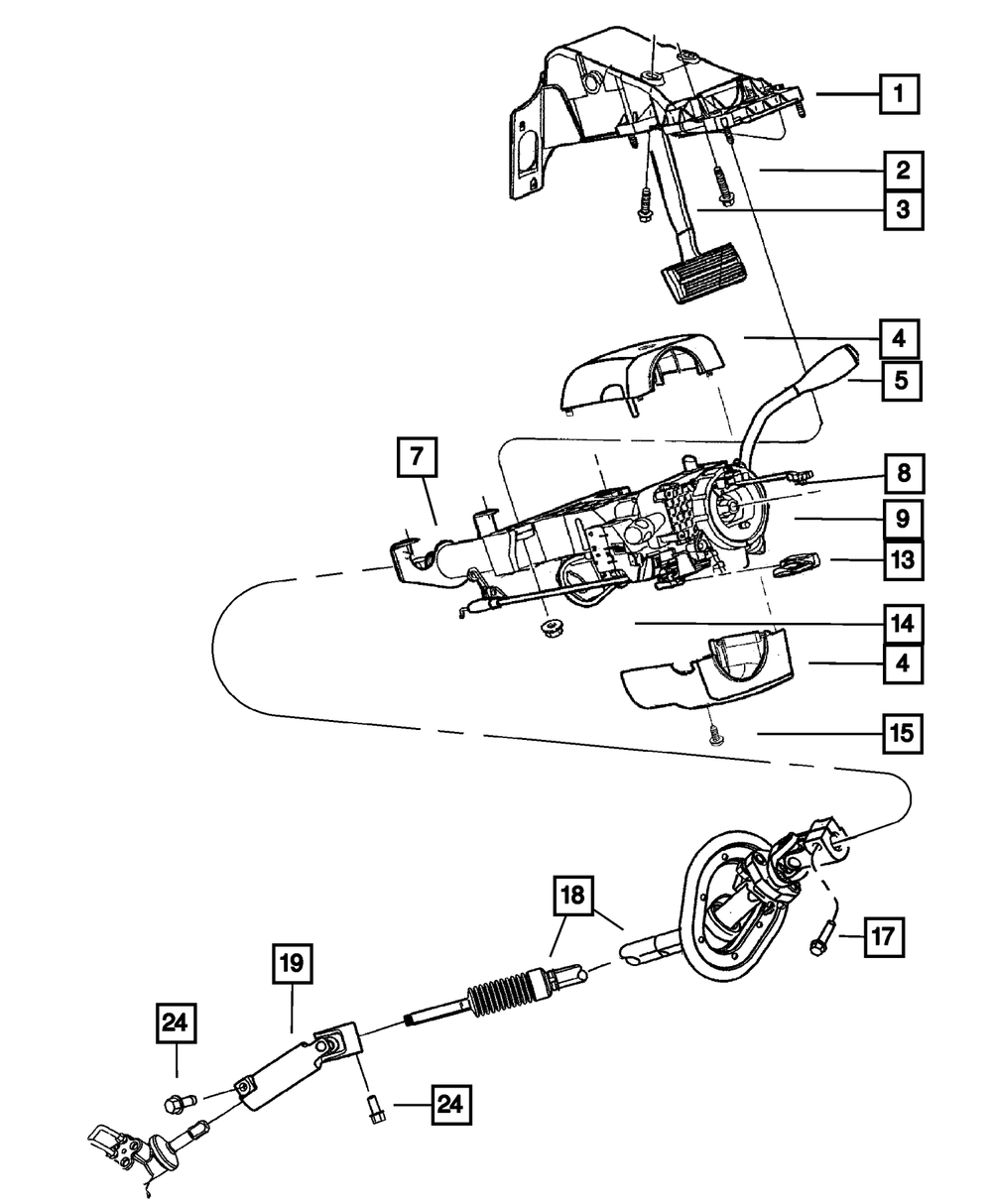 1
2
3
4
5
7
8
9
13
14
4
15
18
17
19
24
24