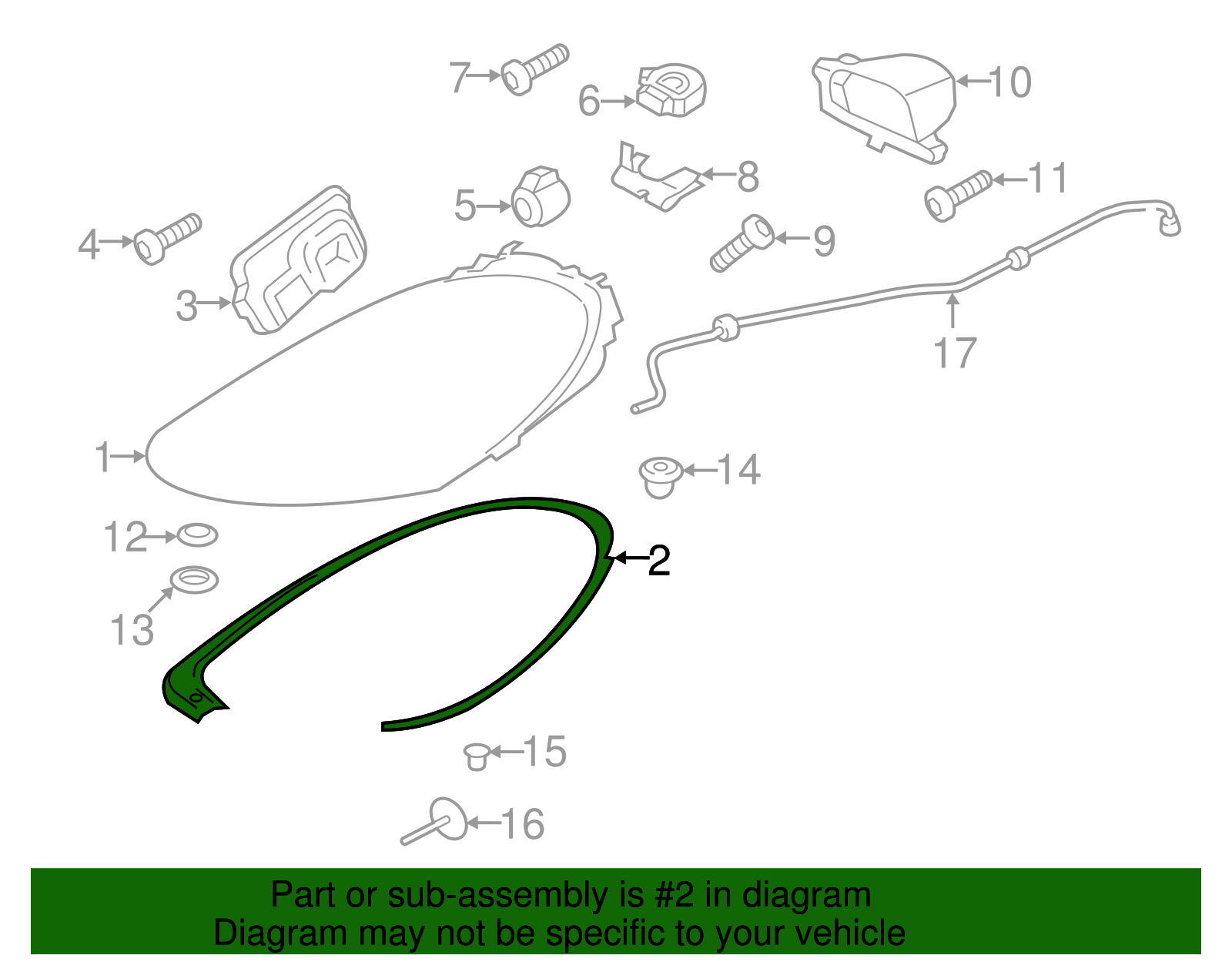 7
6
10
8
11
5
4
9
3
17
1
14
12
2
13
15
16

Part or sub-assembly is #2 in diagram
Diagram may not be specific to your vehicle