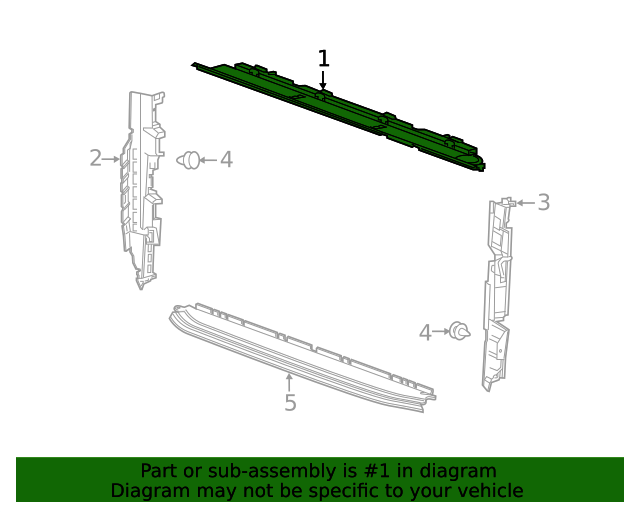 1

2

4

3

4

5

Part or sub-assembly is #1 in diagram
Diagram may not be specific to your vehicle