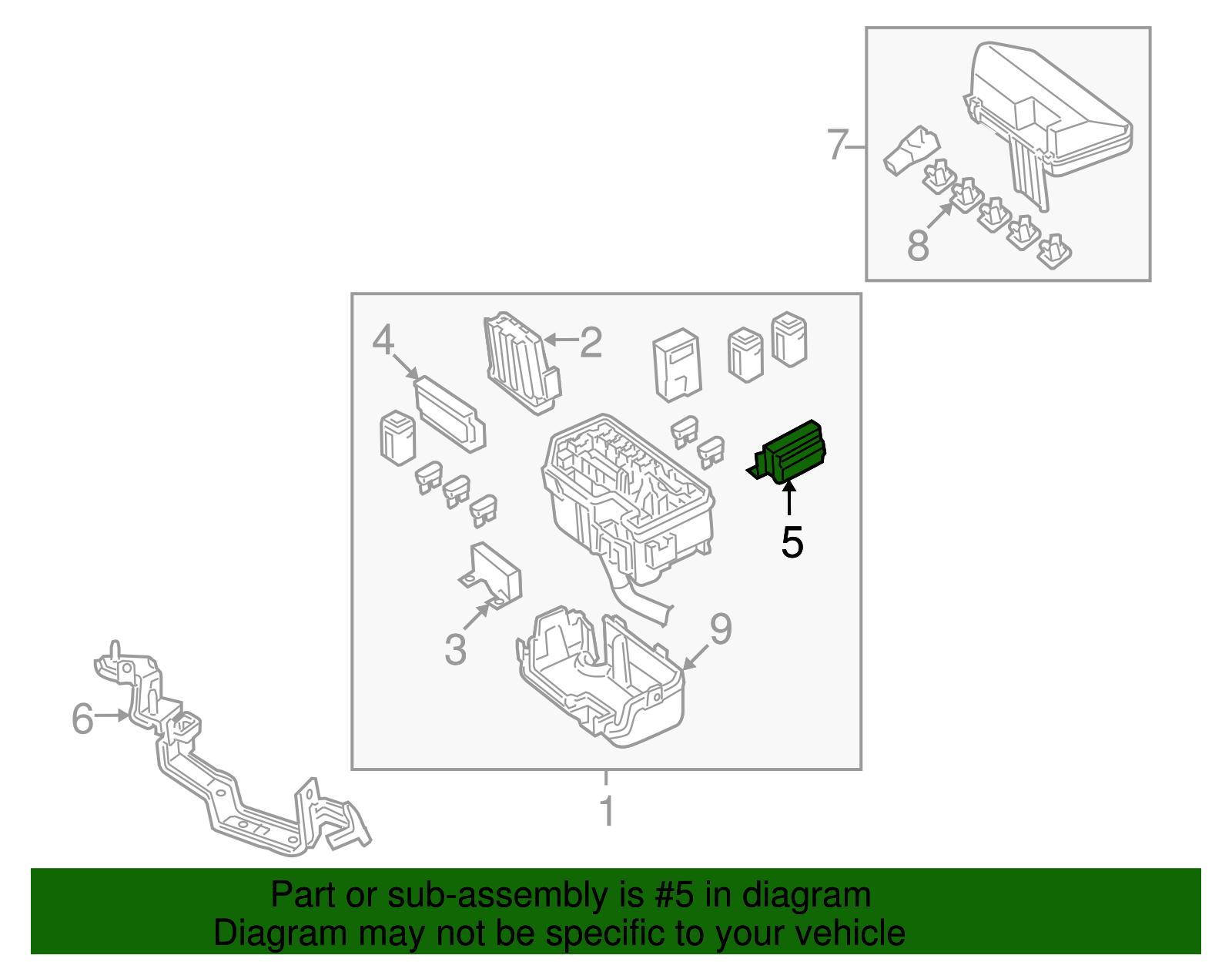 7
8
4
2
5
3
9
6
1

Part or sub-assembly is #5 in diagram
Diagram may not be specific to your vehicle