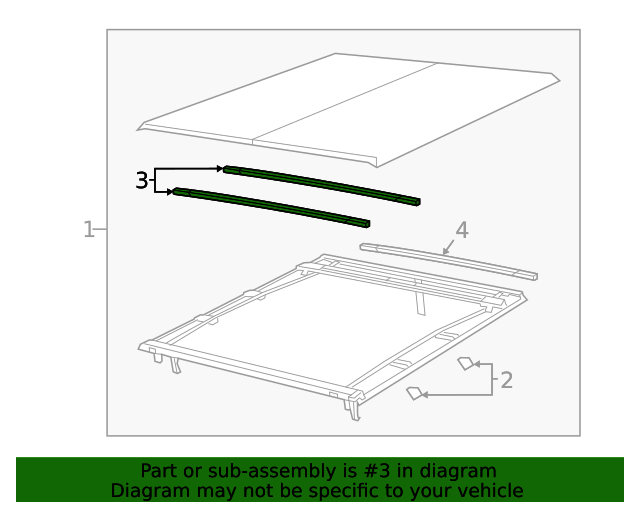 3
1
4
2

Part or sub-assembly is #3 in diagram
Diagram may not be specific to your vehicle