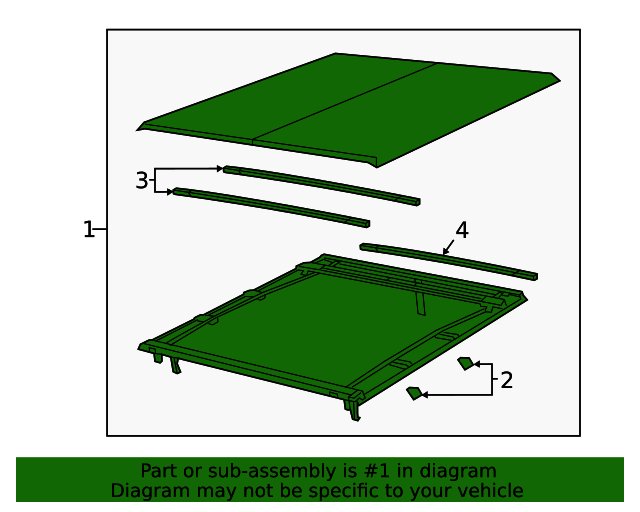 3
1
4
2

Part or sub-assembly is #1 in diagram
Diagram may not be specific to your vehicle