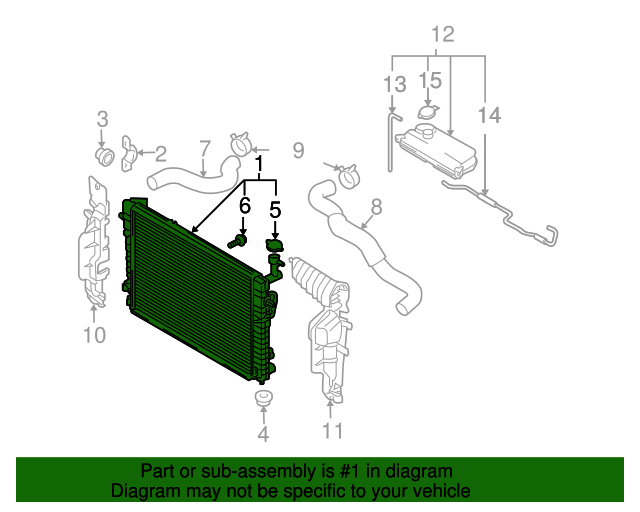 12
13
15
14
3
2
7
1
9
6
5
8
10
4
11

Part or sub-assembly is #1 in diagram
Diagram may not be specific to your vehicle