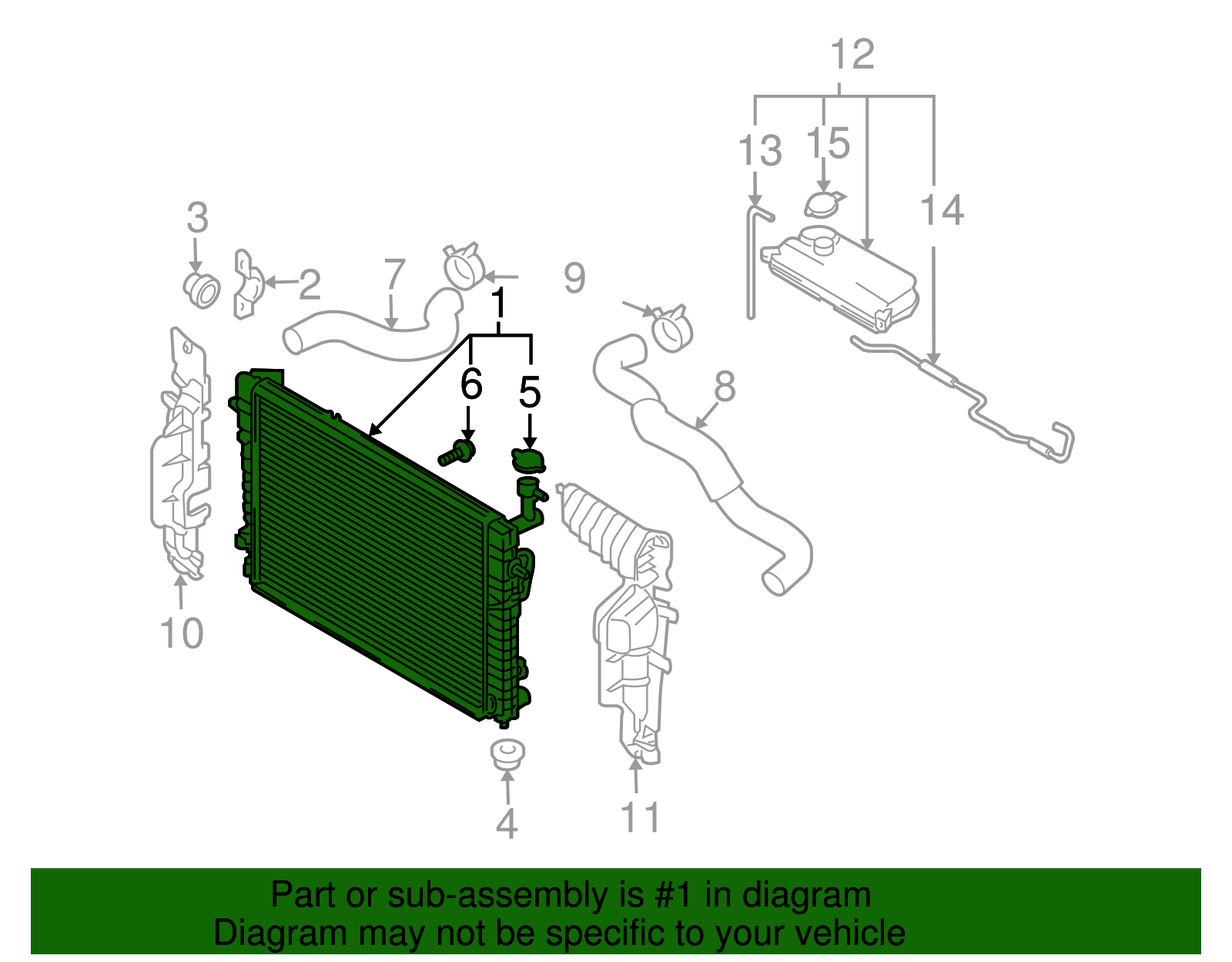 12
13
15
14
3
2
7
1
9
6
5
8
10
4
11

Part or sub-assembly is #1 in diagram
Diagram may not be specific to your vehicle