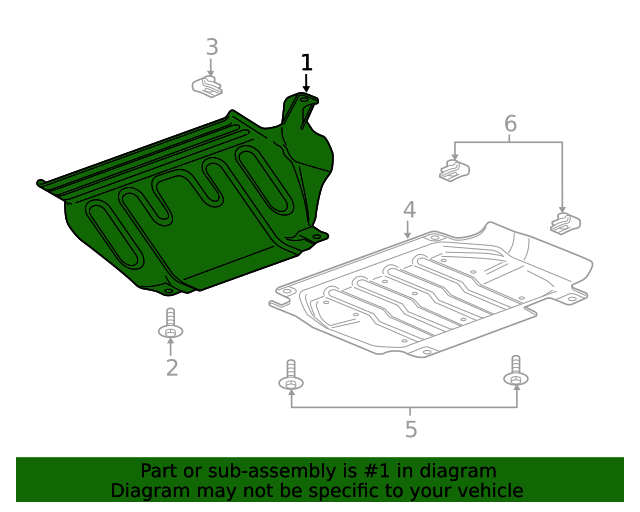 3
1
6
4
2
5
Part or sub-assembly is #1 in diagram
Diagram may not be specific to your vehicle